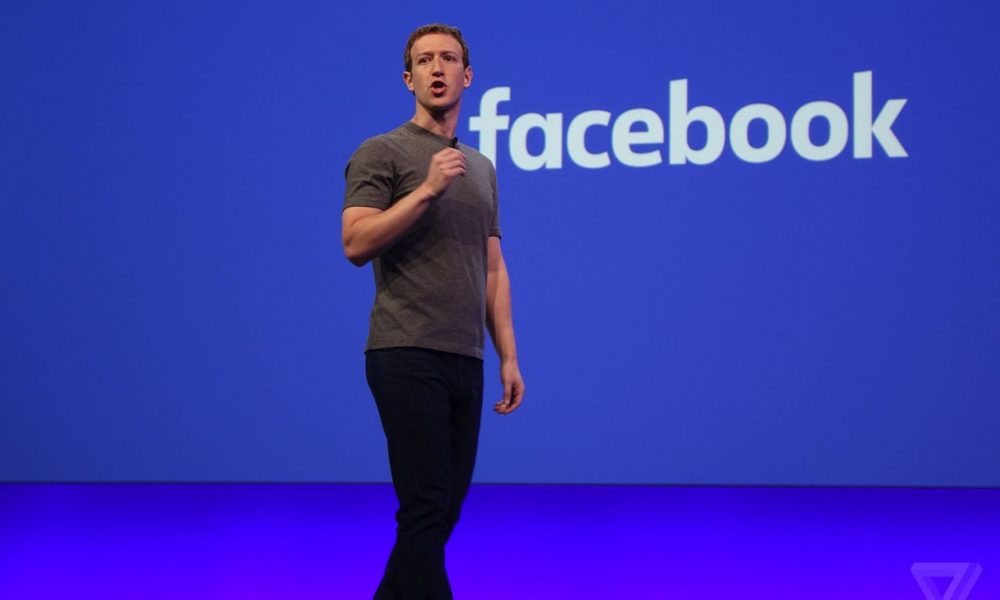 facebook